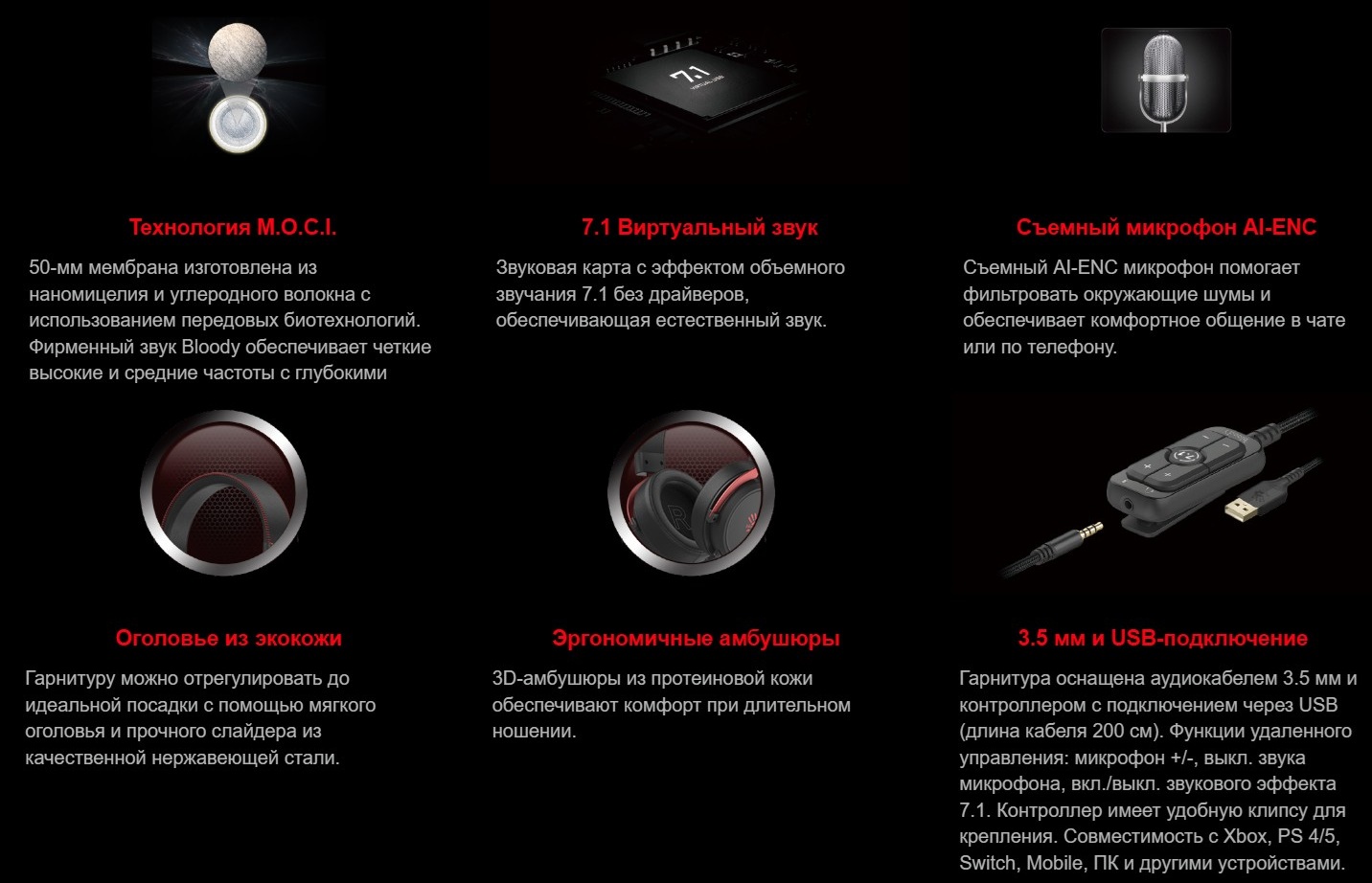 7.1

Технология M.O.C.I.

50-мм мембрана изготовлена из наномицелия и углеродного волокна с использованием передовых биотехнологий. Фирменный звук Bloody обеспечивает четкие высокие и средние частоты с глубокими

7.1 Виртуальный звук

Звуковая карта с эффектом объемного звучания 7.1 без драйверов, обеспечивающая естественный звук.

Съемный микрофон AI-ENC

Съемный AI-ENC микрофон помогает фильтровать окружающие шумы и обеспечивает комфортное общение в чате или по телефону.

Оголовье из экокожи

Гарнитуру можно отрегулировать до идеальной посадки с помощью мягкого оголовья и прочного слайдера из качественной нержавеющей стали.

Эргономичные амбушюры

3D-амбушюры из протеиновой кожи обеспечивают комфорт при длительном ношении.

3.5 мм и USB-подключение

Гарнитура оснащена аудиокабелем 3.5 мм и контроллером с подключением через USB (длина кабеля 200 см). Функции удаленного управления: микрофон +/-, выкл. звука микрофона, вкл./выкл. звукового эффекта 7.1. Контроллер имеет удобную клипсу для крепления. Совместимость с Xbox, PS 4/5, Switch, Mobile, ПК и другими устройствами.